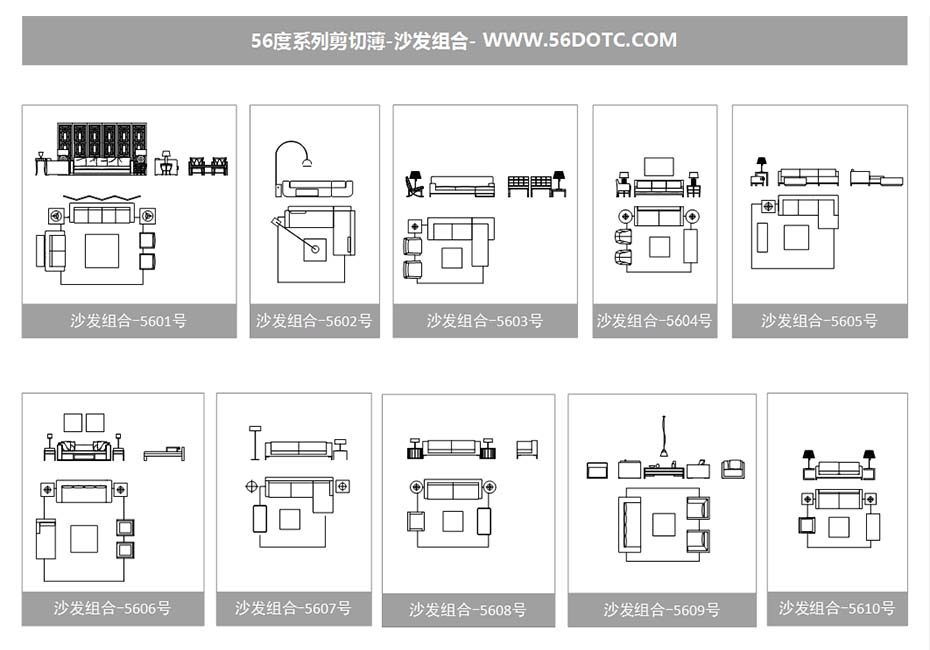 56度系列剪切薄-沙发组合- WWW.56DOTC.COM

沙发组合-5601号

沙发组合-5602号

沙发组合-5603号

沙发组合-5604号

沙发组合-5605号

沙发组合-5606号

沙发组合-5607号

沙发组合-5608号

沙发组合-5609号

沙发组合-5610号